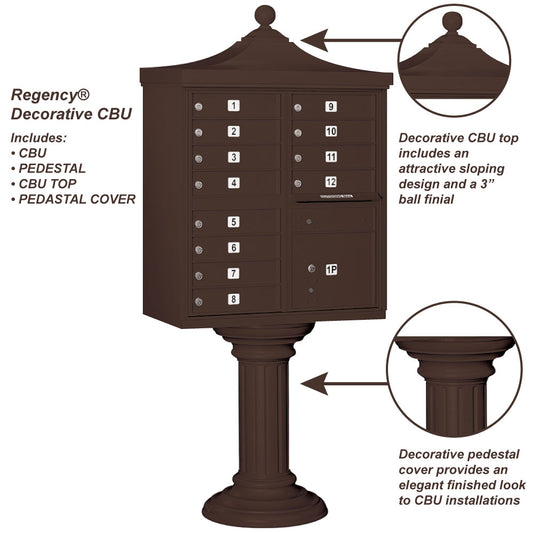 Regency®
Decorative CBU

Includes:
• CBU
• PEDESTAL
• CBU TOP
• PEDASTAL COVER

1
2
3
4
5
6
7
8
9
10
11
12
1P

Decorative CBU top includes an attractive sloping design and a 3" ball finial

Decorative pedestal cover provides an elegant finished look to CBU installations